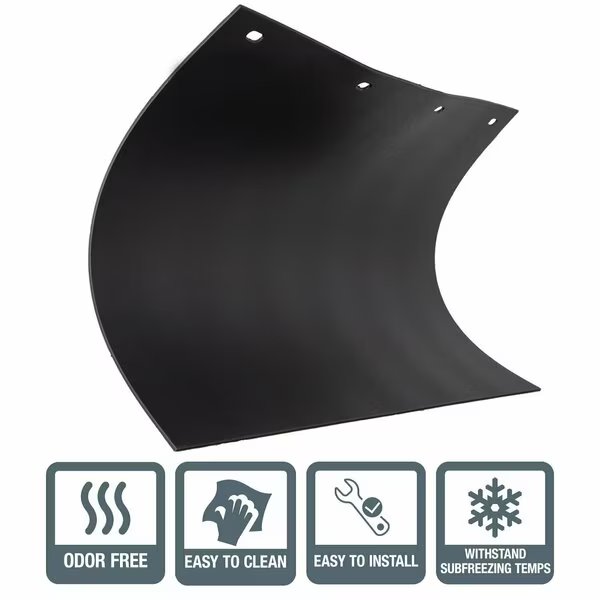 ODOR FREE

EASY TO CLEAN

EASY TO INSTALL

WITHSTAND SUBFREEZING TEMPS